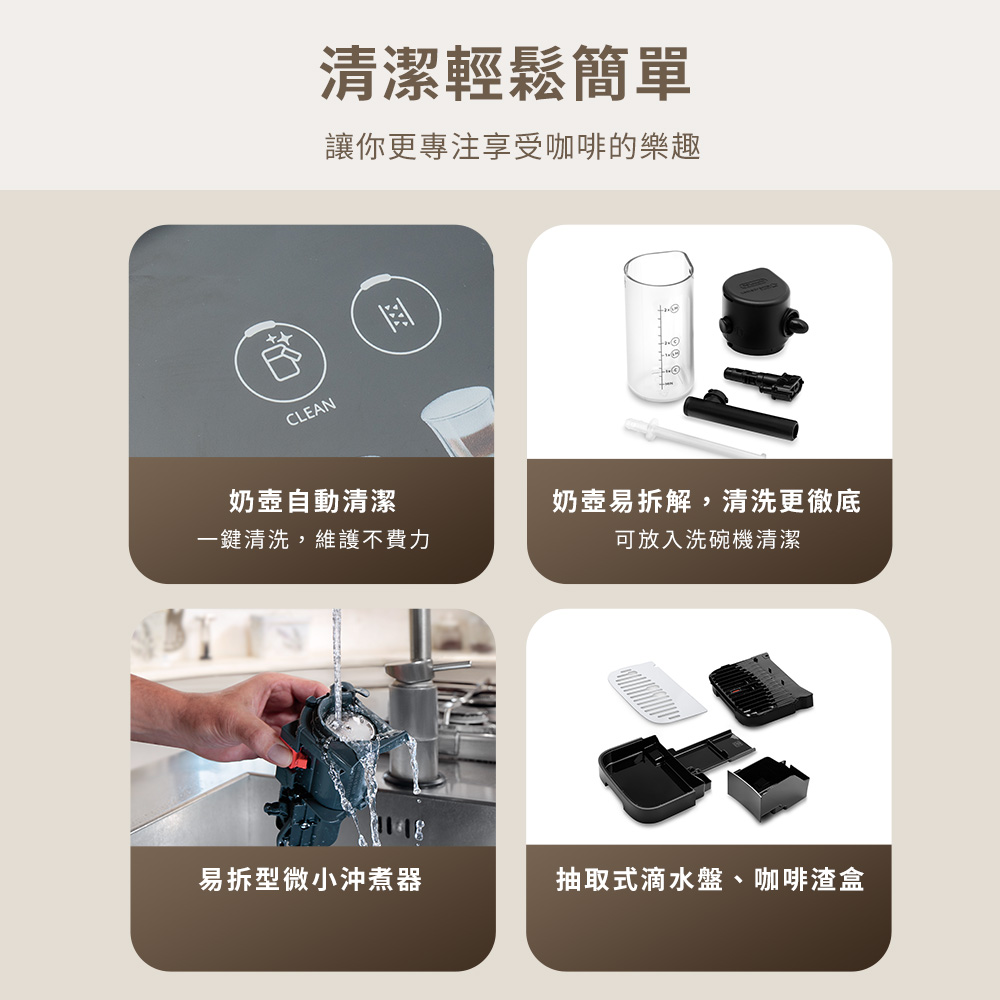 清潔輕鬆簡單

讓你更專注享受咖啡的樂趣

CLEAN

奶壺自動清潔

一鍵清洗，維護不費力

奶壺易拆解，清洗更徹底

可放入洗碗機清潔

易拆型微小沖煮器

抽取式滴水盤、咖啡渣盒